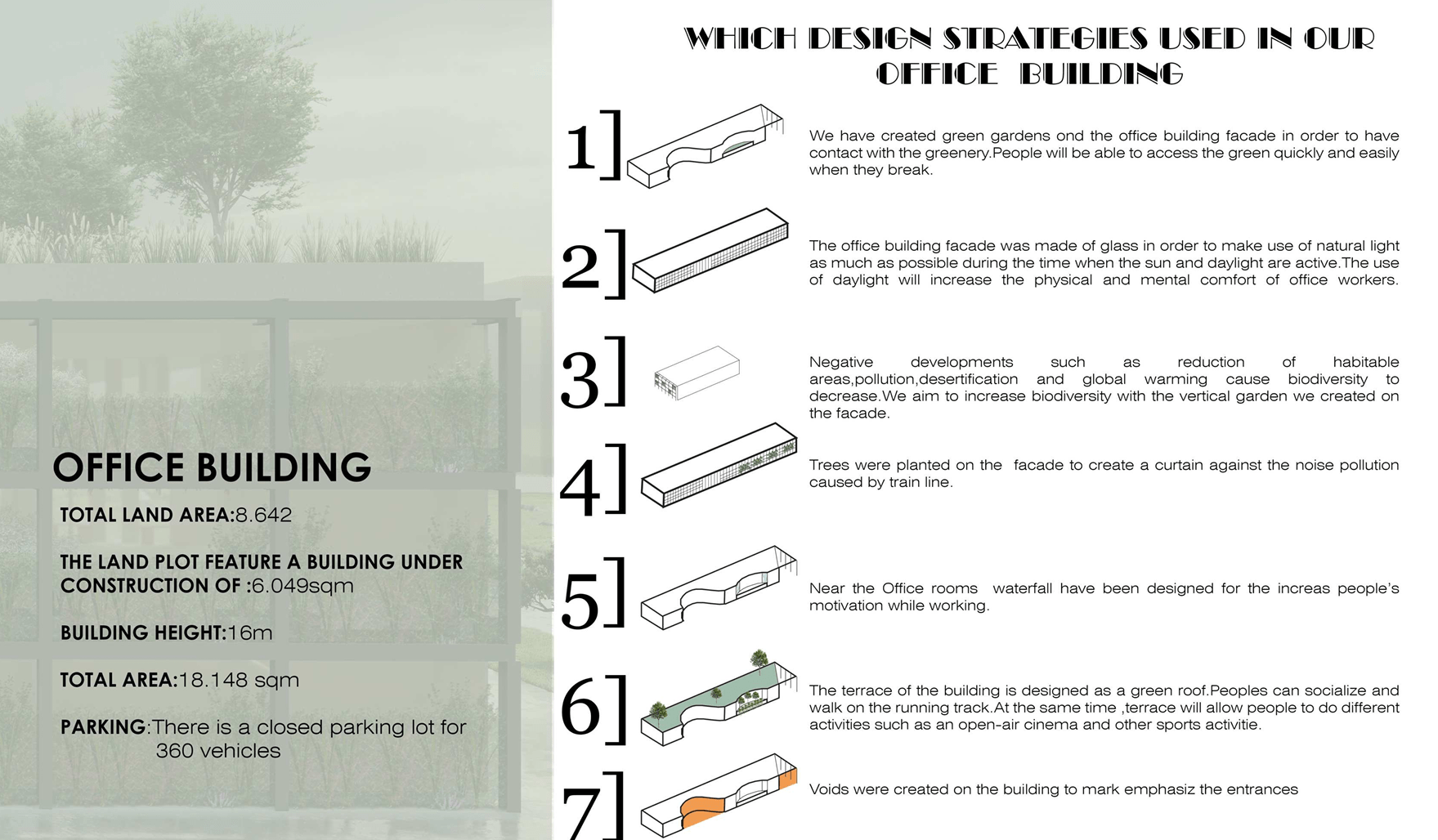 OFFICE BUILDING

TOTAL LAND AREA:8.642

THE LAND PLOT FEATURE A BUILDING UNDER CONSTRUCTION OF :6.049sqm

BUILDING HEIGHT:16m

TOTAL AREA:18.148 sqm

PARKING:There is a closed parking lot for 360 vehicles

WHICH DESIGN STRATEGIES USED IN OUR OFFICE BUILDING

1] We have created green gardens ond the office building facade in order to have contact with the greenery.People will be able to access the green quickly and easily when they break.

2] The office building facade was made of glass in order to make use of natural light as much as possible during the time when the sun and daylight are active.The use of daylight will increase the physical and mental comfort of office workers.

3] Negative developments such as reduction of habitable areas,pollution,desertification and global warming cause biodiversity to decrease.We aim to increase biodiversity with the vertical garden we created on the facade.

4] Trees were planted on the facade to create a curtain against the noise pollution caused by train line.

5] Near the Office rooms waterfall have been designed for the increas people's motivation while working.

6] The terrace of the building is designed as a green roof.Peoples can socialize and walk on the running track.At the same time ,terrace will allow people to do different activities such as an open-air cinema and other sports activitie.

7] Voids were created on the building to mark emphasiz the entrances